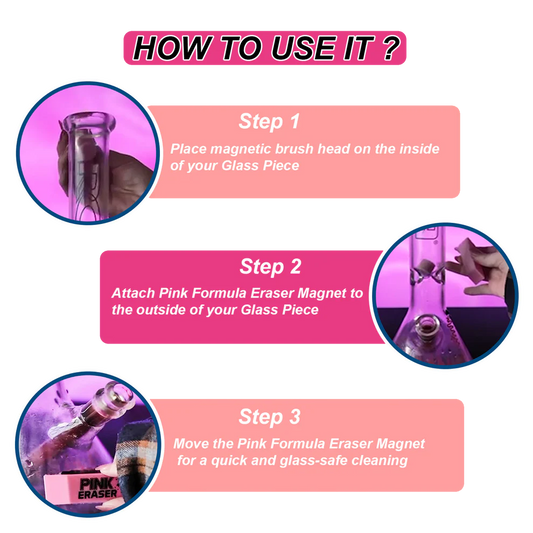 HOW TO USE IT ?

Step 1

Place magnetic brush head on the inside of your Glass Piece

Step 2

Attach Pink Formula Eraser Magnet to the outside of your Glass Piece

Step 3

Move the Pink Formula Eraser Magnet for a quick and glass-safe cleaning

PINK ERASER