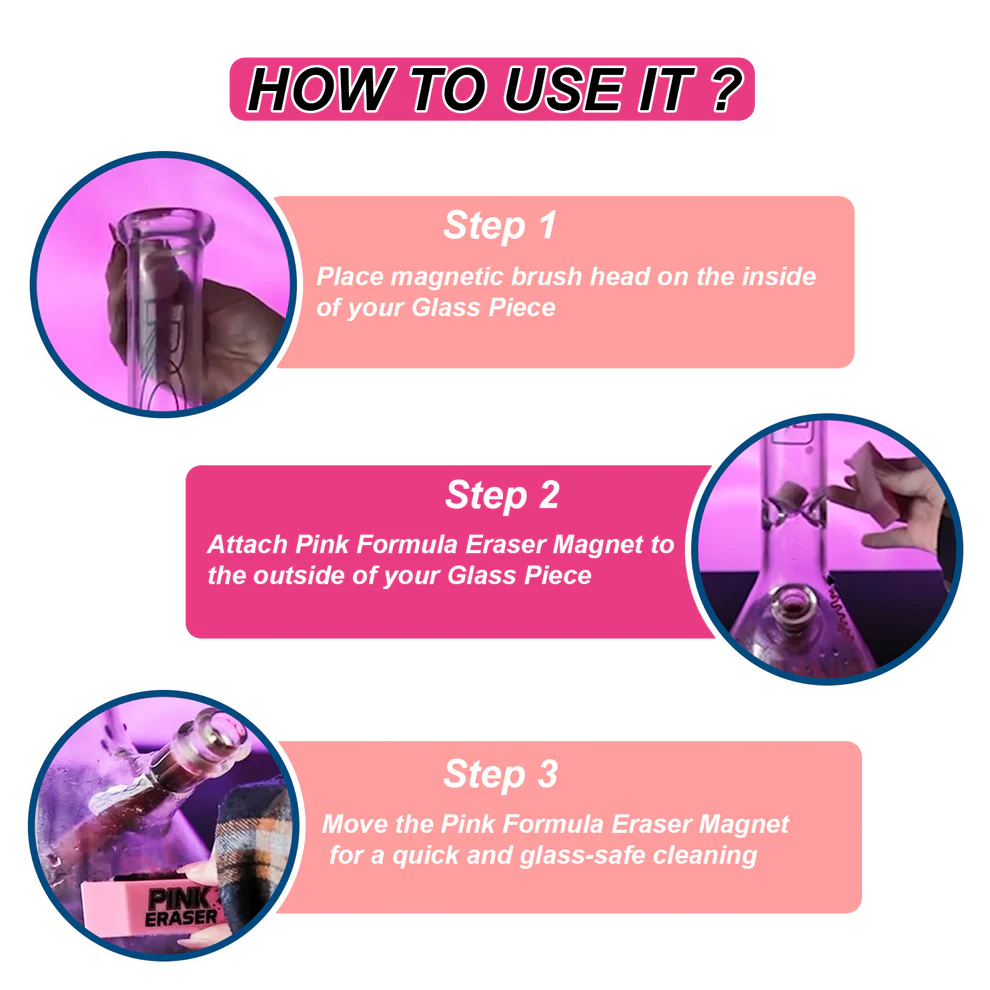 HOW TO USE IT ?

Step 1
Place magnetic brush head on the inside of your Glass Piece

Step 2
Attach Pink Formula Eraser Magnet to the outside of your Glass Piece

Step 3
Move the Pink Formula Eraser Magnet for a quick and glass-safe cleaning

PINK ERASER